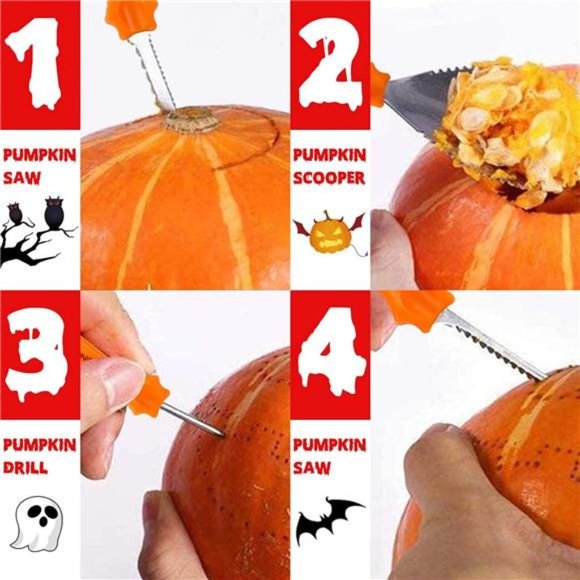 1

PUMPKIN SAW

2

PUMPKIN SCOOPER

3

PUMPKIN DRILL

4

PUMPKIN SAW